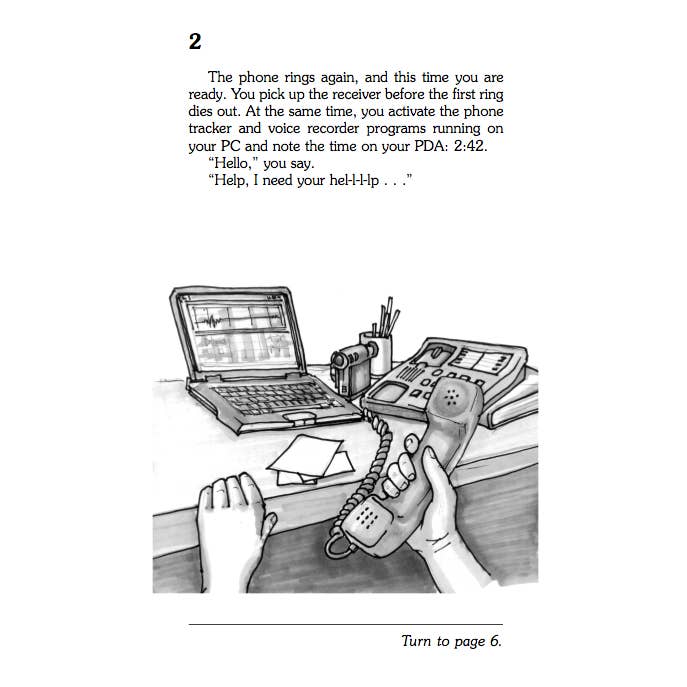 2

The phone rings again, and this time you are ready. You pick up the receiver before the first ring dies out. At the same time, you activate the phone tracker and voice recorder programs running on your PC and note the time on your PDA: 2:42.

"Hello," you say.

"Help, I need your hel-l-l-lp . . ."

Turn to page 6.